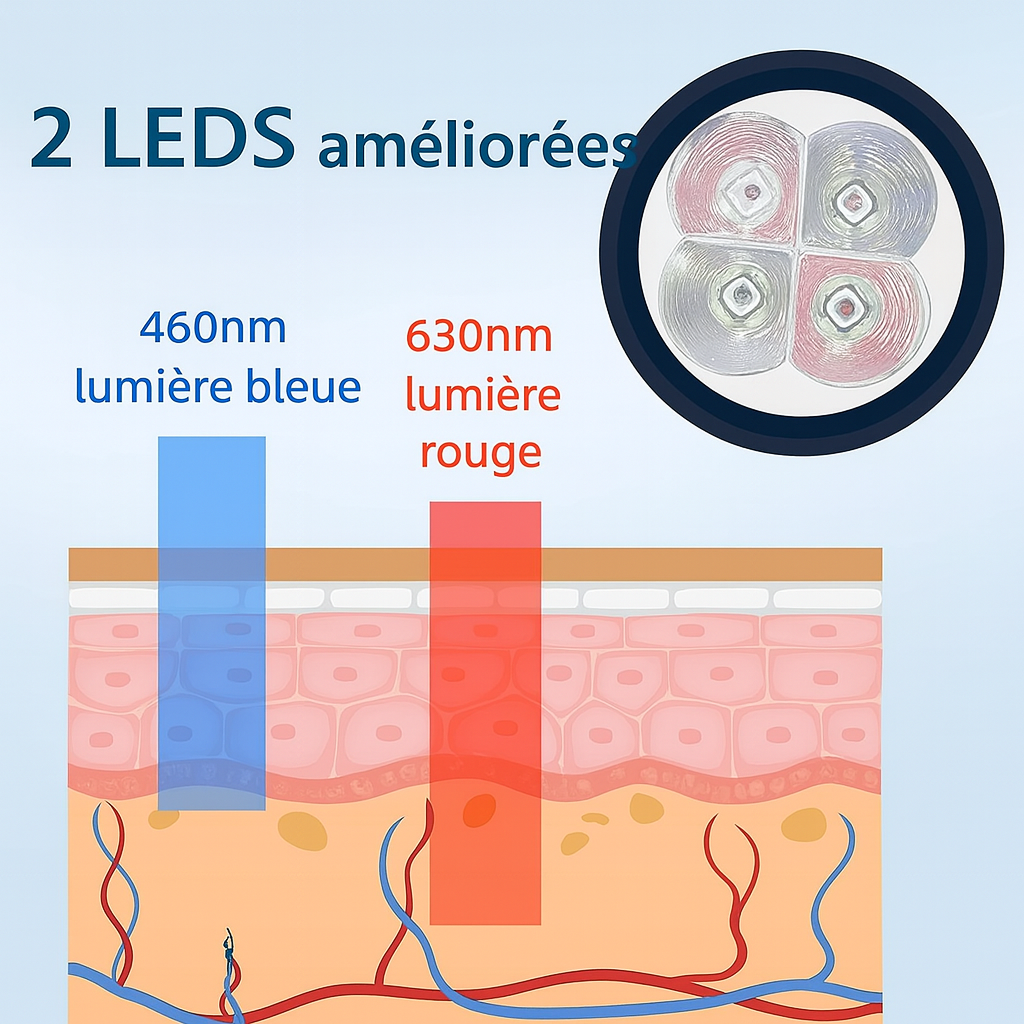 2 LEDS améliorées

460nm
lumière bleue

630nm
lumière
rouge